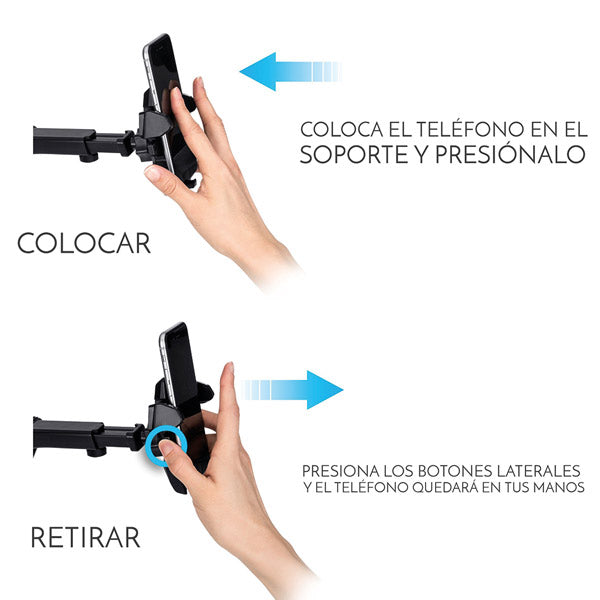 COLOCA EL TELÉFONO EN EL SOPORTE Y PRESIÓNALO

COLOCAR

PRESIONA LOS BOTONES LATERALES Y EL TELÉFONO QUEDARÁ EN TUS MANOS

RETIRAR